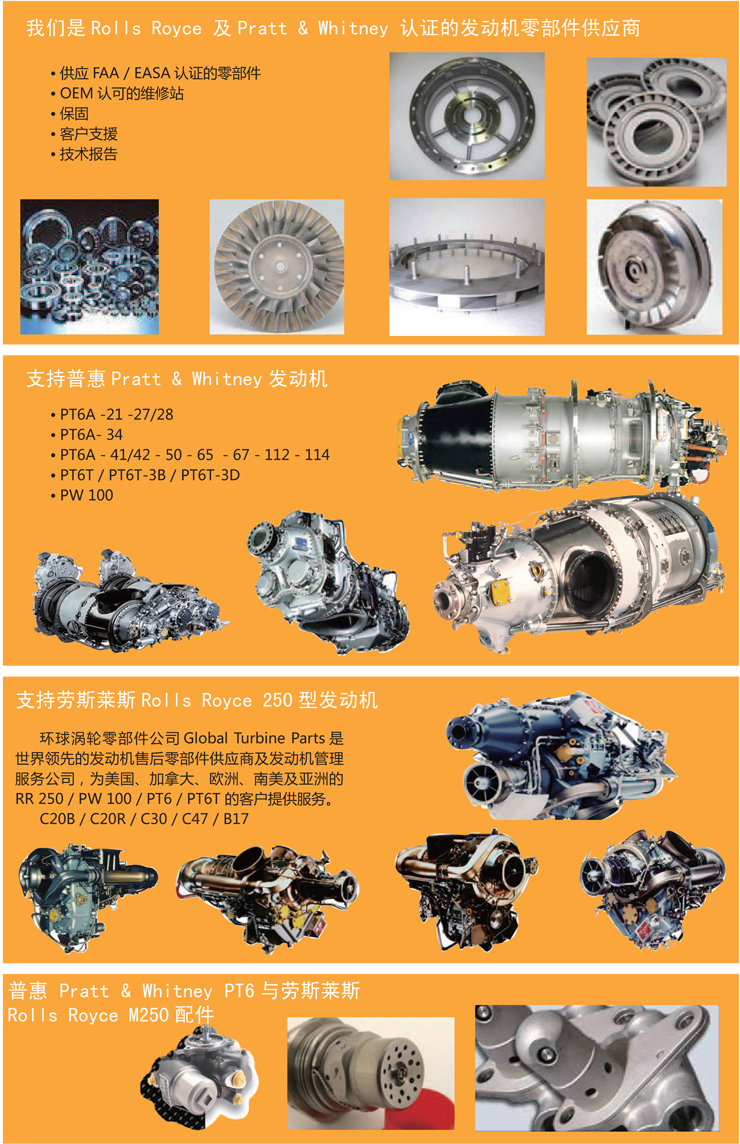 我们是 Rolls Royce 及 Pratt & Whitney 认证的发动机零部件供应商

• 供应 FAA / EASA 认证的零部件
• OEM 认可的维修站
• 保固
• 客户支援
• 技术报告

支持普惠 Pratt & Whitney 发动机

• PT6A -21 -27/28
• PT6A- 34
• PT6A - 41/42 - 50 - 65 - 67 - 112 - 114
• PT6T / PT6T-3B / PT6T-3D
• PW 100

支持劳斯莱斯 Rolls Royce 250 型发动机

环球涡轮零部件公司 Global Turbine Parts 是世界领先的发动机售后零部件供应商及发动机管理服务公司，为美国、加拿大、欧洲、南美及亚洲的 RR 250 / PW 100 / PT6 / PT6T 的客户提供服务。
C20B / C20R / C30 / C47 / B17

普惠 Pratt & Whitney PT6 与劳斯莱斯 Rolls Royce M250 配件